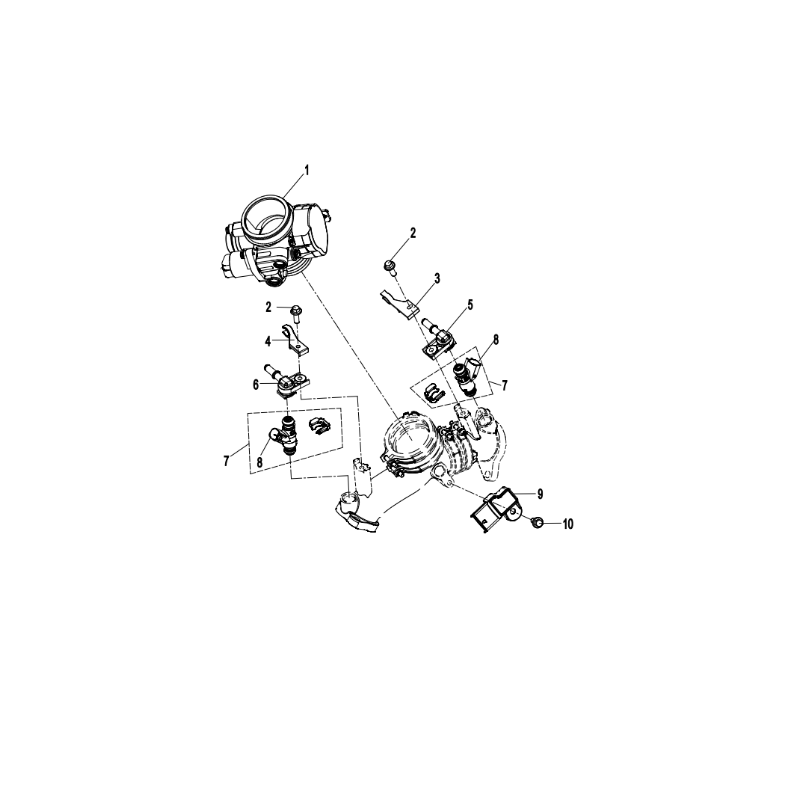 1
2
3
2
5
4
8
6
7
7
8
9
10