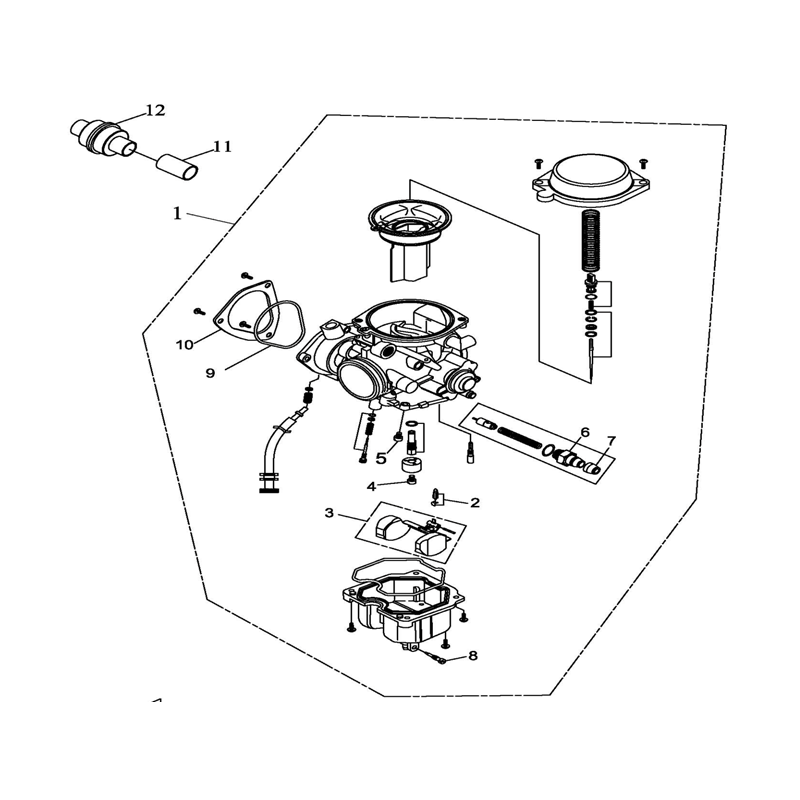 12
11
1
10
9
6
7
5
4
2
3
8